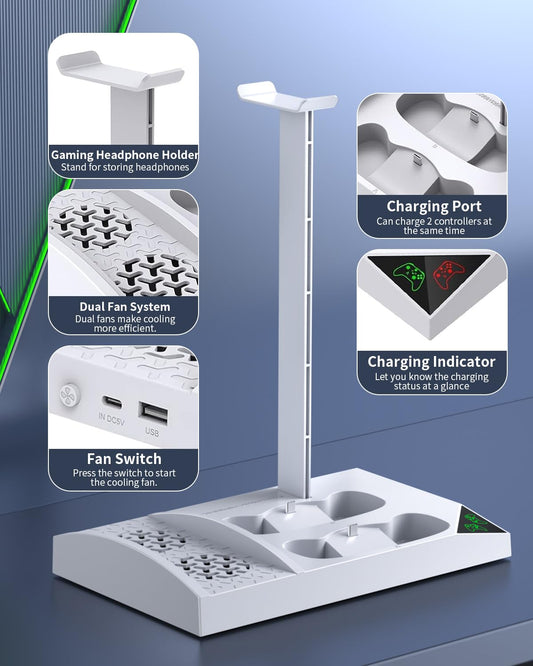 Gaming Headphone Holder
Stand for storing headphones

Dual Fan System
Dual fans make cooling more efficient.

IN DC5V
USB

Fan Switch
Press the switch to start the cooling fan.

Charging Port
Can charge 2 controllers at the same time

Charging Indicator
Let you know the charging status at a glance